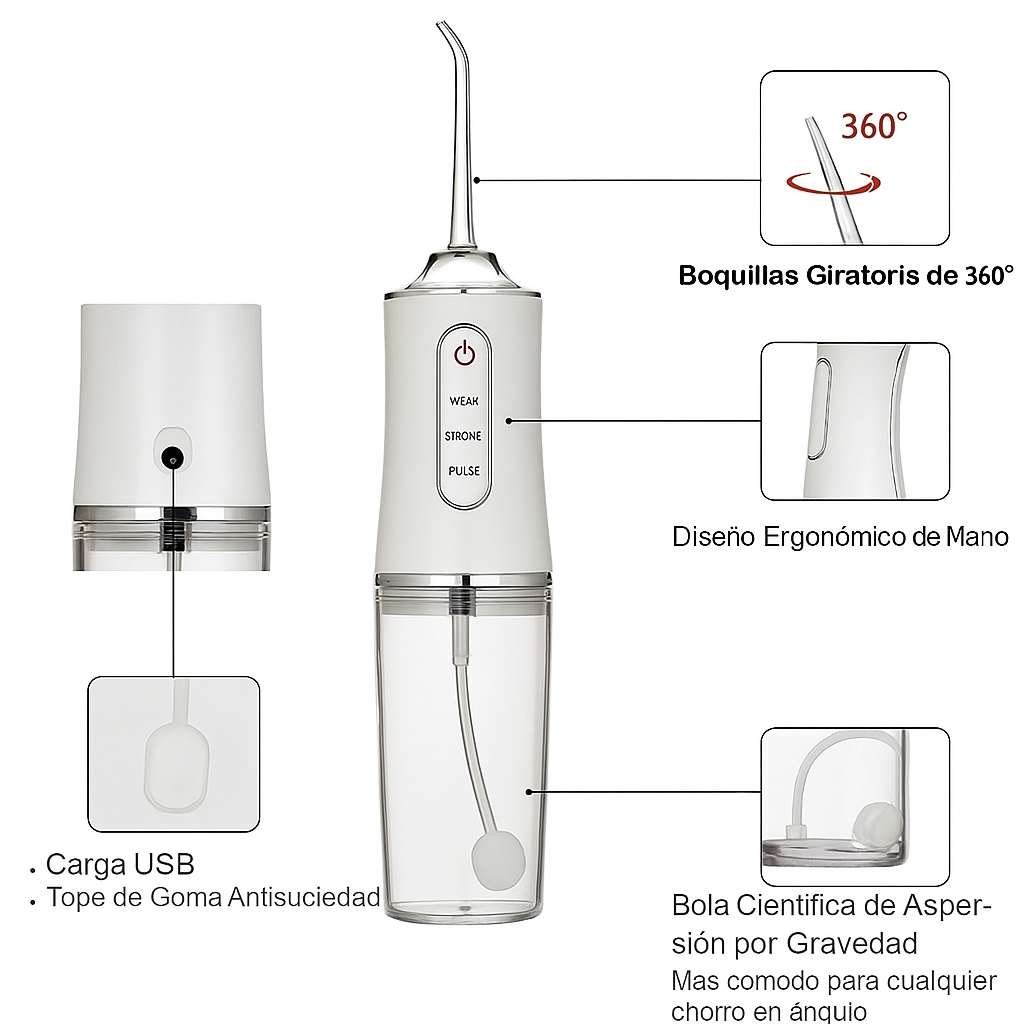 360°

Boquillas Giratoris de 360°

WEAK
STRONE
PULSE

Diseño Ergonómico de Mano

• Carga USB
• Tope de Goma Antisuciedad

Bola Cientifica de Aspersión por Gravedad
Mas comodo para cualquier chorro en ánquio